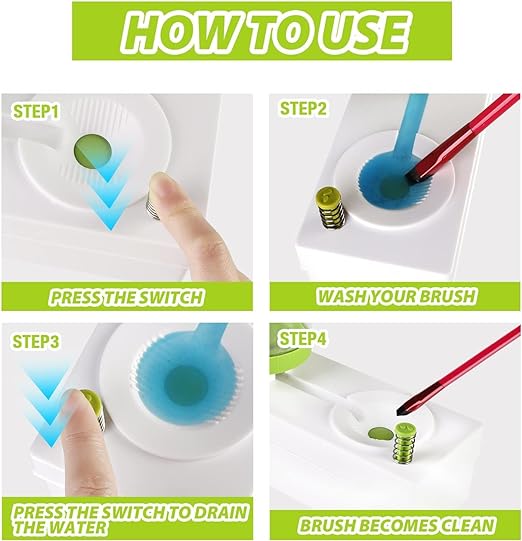 HOW TO USE

STEP1

PRESS THE SWITCH

STEP2

WASH YOUR BRUSH

STEP3

PRESS THE SWITCH TO DRAIN THE WATER

STEP4

BRUSH BECOMES CLEAN