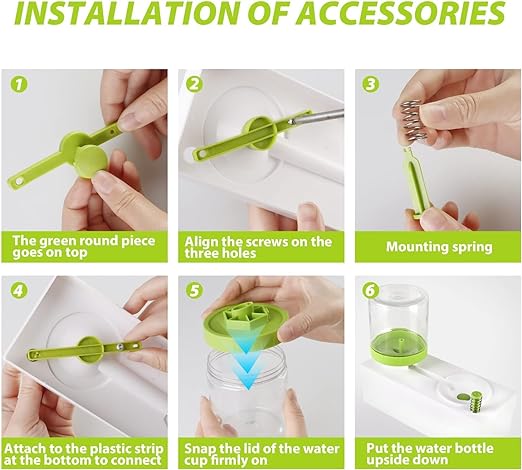 INSTALLATION OF ACCESSORIES

1
The green round piece goes on top

2
Align the screws on the three holes

3
Mounting spring

4
Attach to the plastic strip at the bottom to connect

5
Snap the lid of the water cup firmly on

6
Put the water bottle upside down